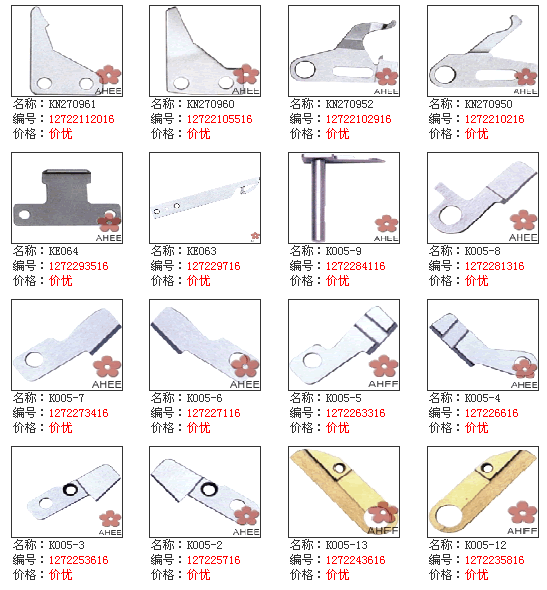 AHEE
名称：KN270961
编号：12722112016
价格：价优

AHEE
名称：KN270960
编号：12722105516
价格：价优

AHEE
名称：KN270952
编号：12722102916
价格：价优

AHEE
名称：KN270950
编号：1272210216
价格：价优

AHEE
名称：KE064
编号：1272293516
价格：价优

名称：KE063
编号：127229716
价格：价优

AHEE
名称：K005-9
编号：1272284116
价格：价优

AHEE
名称：K005-8
编号：1272281316
价格：价优

AHEE
名称：K005-7
编号：1272273416
价格：价优

AHEE
名称：K005-6
编号：127227116
价格：价优

AHFF
名称：K005-5
编号：1272263316
价格：价优

AHEE
名称：K005-4
编号：127226616
价格：价优

AHEE
名称：K005-3
编号：1272253616
价格：价优

AHEE
名称：K005-2
编号：127225716
价格：价优

AHFF
名称：K005-13
编号：1272243616
价格：价优

AHFF
名称：K005-12
编号：1272235816
价格：价优