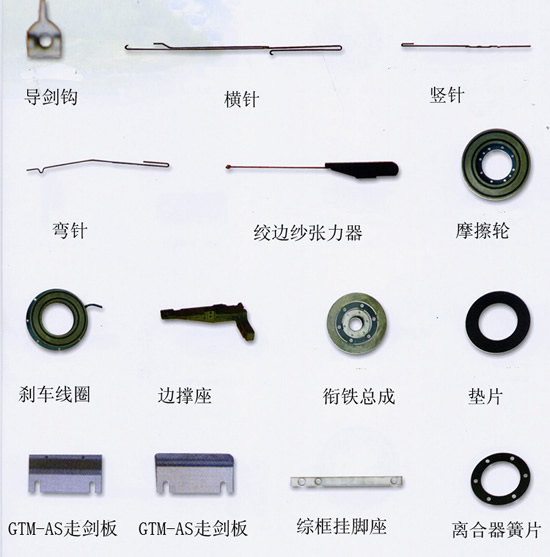 导剑钩
横针
竖针

弯针
绞边纱张力器
摩擦轮

刹车线圈
边撑座
衔铁总成
垫片

GTM-AS走剑板
GTM-AS走剑板
综框挂脚座
离合器簧片