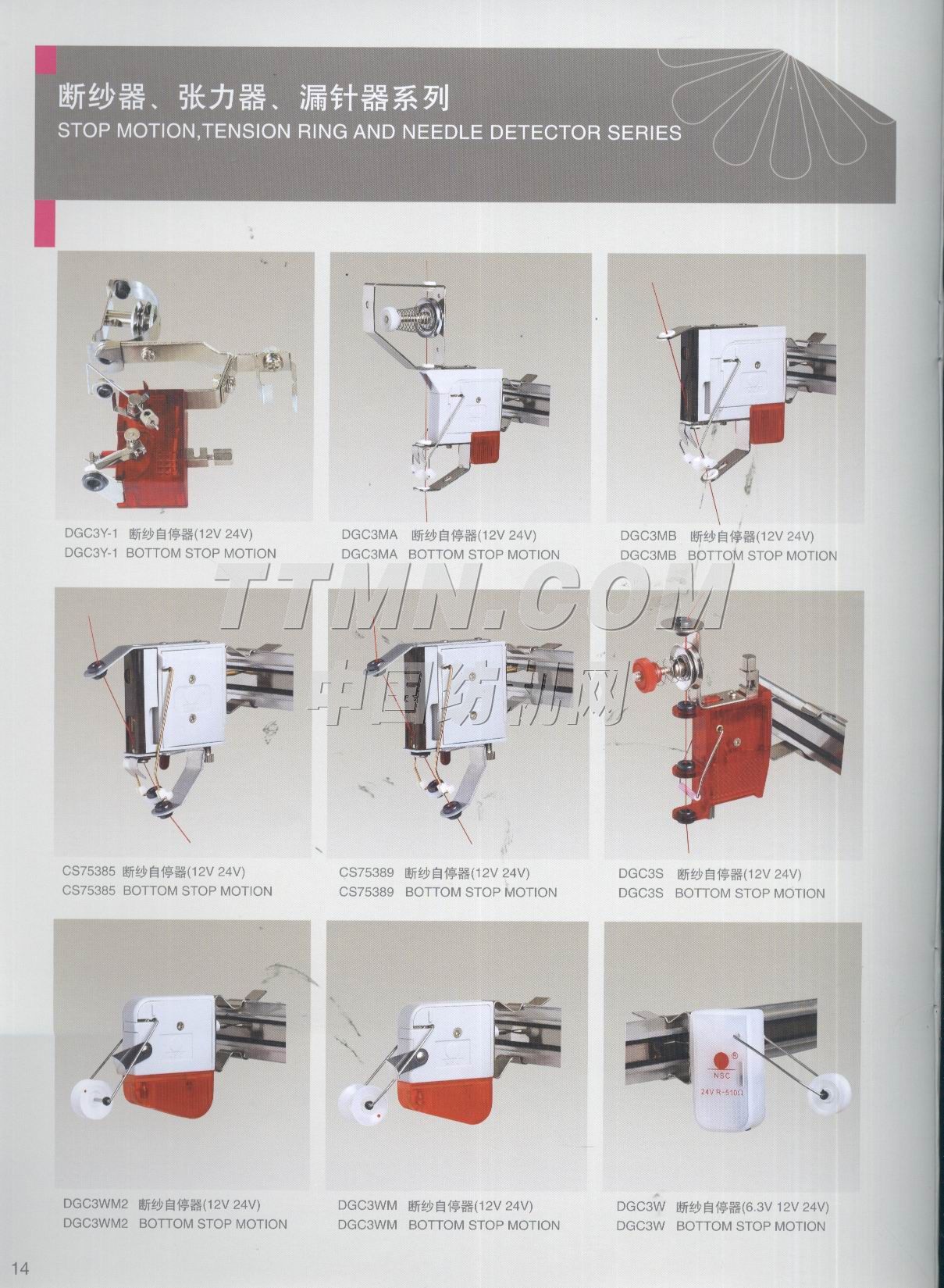 断纱器、张力器、漏针器系列
STOP MOTION,TENSION RING AND NEEDLE DETECTOR SERIES

DGC3Y-1 断纱自停器(12V 24V)
DGC3Y-1 BOTTOM STOP MOTION

DGC3MA 断纱自停器(12V 24V)
DGC3MA BOTTOM STOP MOTION

DGC3MB 断纱自停器(12V 24V)
DGC3MB BOTTOM STOP MOTION

TTMN.COM
中国纺机网

CS75385 断纱自停器(12V 24V)
CS75385 BOTTOM STOP MOTION

CS75389 断纱自停器(12V 24V)
CS75389 BOTTOM STOP MOTION

DGC3S 断纱自停器(12V 24V)
DGC3S BOTTOM STOP MOTION

NSC
24V R-510Ω

DGC3WM2 断纱自停器(12V 24V)
DGC3WM2 BOTTOM STOP MOTION

DGC3WM 断纱自停器(12V 24V)
DGC3WM BOTTOM STOP MOTION

DGC3W 断纱自停器(6.3V 12V 24V)
DGC3W BOTTOM STOP MOTION

14