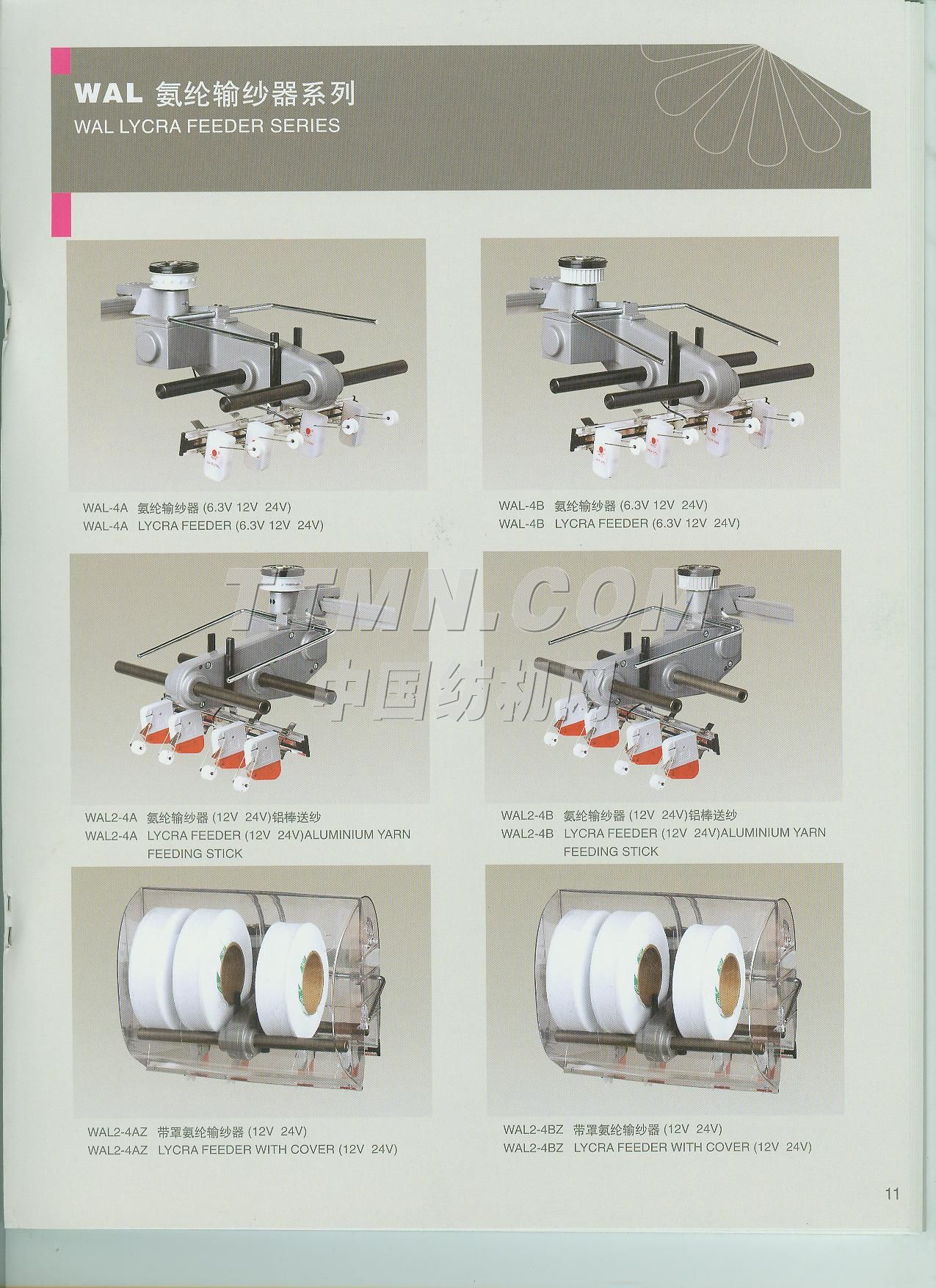 WAL 氨纶输纱器系列
WAL LYCRA FEEDER SERIES

WAL-4A 氨纶输纱器 (6.3V 12V 24V)
WAL-4A LYCRA FEEDER (6.3V 12V 24V)

WAL-4B 氨纶输纱器 (6.3V 12V 24V)
WAL-4B LYCRA FEEDER (6.3V 12V 24V)

TTMN.COM
中国纺机网

WAL2-4A 氨纶输纱器 (12V 24V)铝棒送纱
WAL2-4A LYCRA FEEDER (12V 24V)ALUMINIUM YARN FEEDING STICK

WAL2-4B 氨纶输纱器 (12V 24V)铝棒送纱
WAL2-4B LYCRA FEEDER (12V 24V)ALUMINIUM YARN FEEDING STICK

WAL2-4AZ 带罩氨纶输纱器 (12V 24V)
WAL2-4AZ LYCRA FEEDER WITH COVER (12V 24V)

WAL2-4BZ 带罩氨纶输纱器 (12V 24V)
WAL2-4BZ LYCRA FEEDER WITH COVER (12V 24V)

11